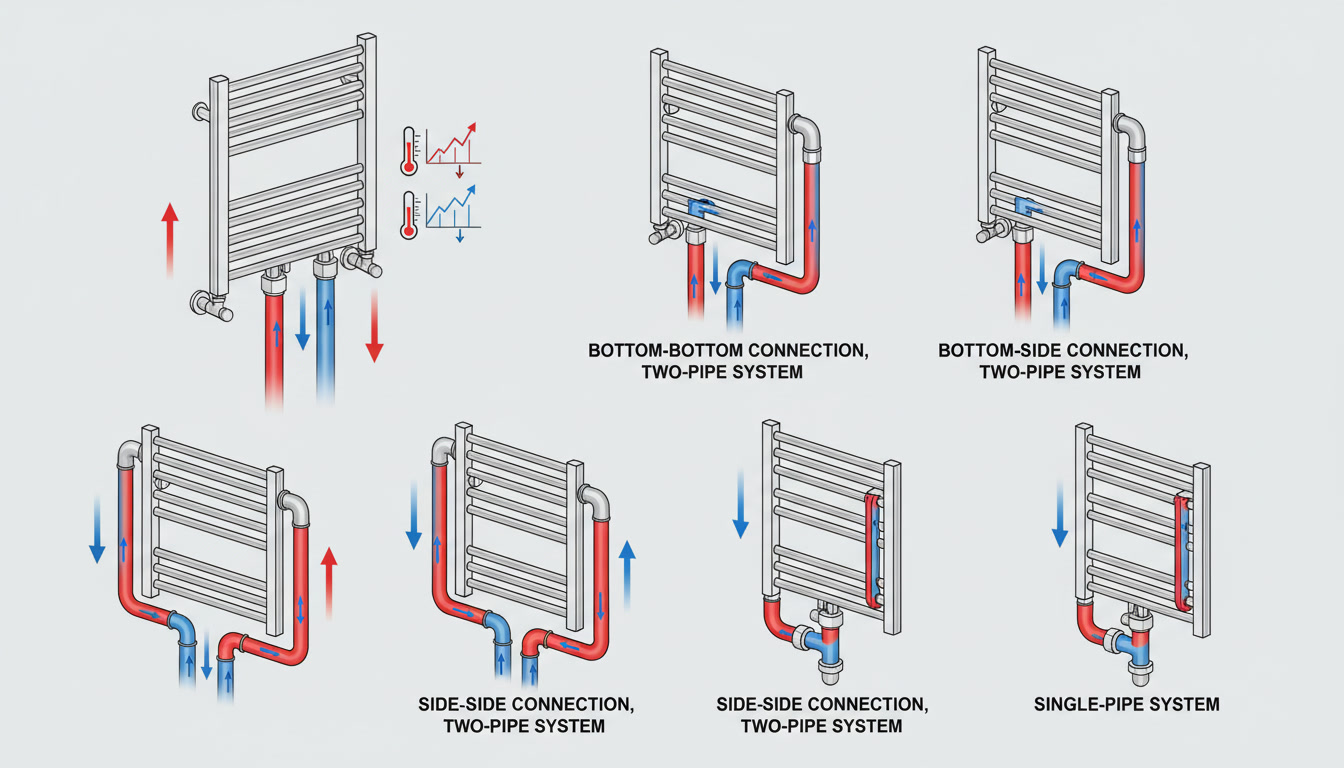 BOTTOM-BOTTOM CONNECTION, TWO-PIPE SYSTEM

BOTTOM-SIDE CONNECTION, TWO-PIPE SYSTEM

SIDE-SIDE CONNECTION, TWO-PIPE SYSTEM

SIDE-SIDE CONNECTION, TWO-PIPE SYSTEM

SINGLE-PIPE SYSTEM